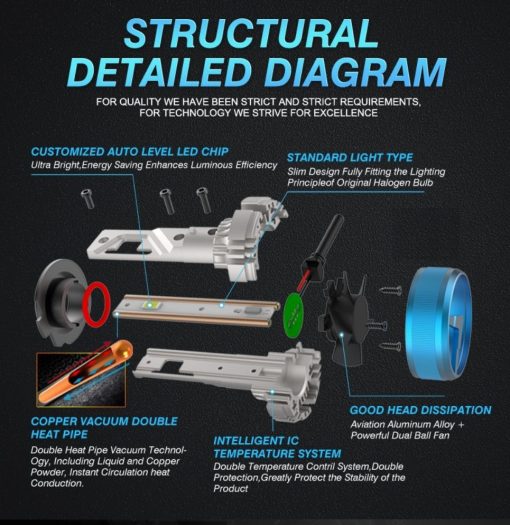 STRUCTURAL DETAILED DIAGRAM

FOR QUALITY WE HAVE BEEN STRICT AND STRICT REQUIREMENTS, FOR TECHNOLOGY WE STRIVE FOR EXCELLENCE

CUSTOMIZED AUTO LEVEL LED CHIP
Ultra Bright,Energy Saving Enhances Luminous Efficiency

STANDARD LIGHT TYPE
Slim Design Fully Fitting the Lighting Principleof Original Halogen Bulb

COPPER VACUUM DOUBLE HEAT PIPE
Double Heat Pipe Vacuum Technol-Ogy, Including Liquid and Copper Powder, Instant Circulation heat Conduction.

INTELLIGENT IC TEMPERATURE SYSTEM
Double Temperature Contril System,Double Protection,Greatly Protect the Stability of the Product

GOOD HEAD DISSIPATION
Aviation Aluminum Alloy + Powerful Dual Ball Fan