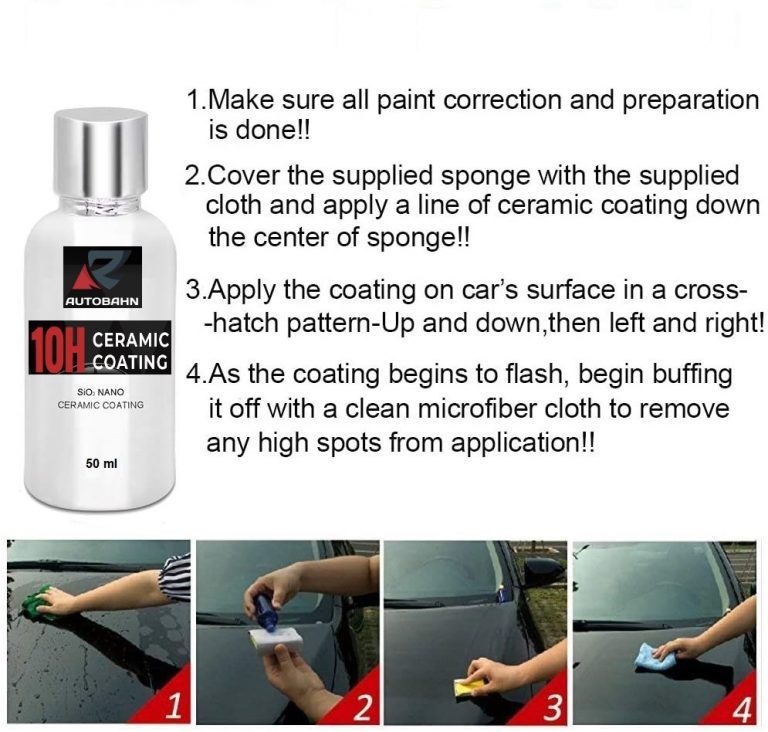 AUTOBAHN

10H CERAMIC COATING

$SiO_2$ NANO CERAMIC COATING

50 ml

1.Make sure all paint correction and preparation is done!!

2.Cover the supplied sponge with the supplied cloth and apply a line of ceramic coating down the center of sponge!!

3.Apply the coating on car's surface in a cross--hatch pattern-Up and down,then left and right!

4.As the coating begins to flash, begin buffing it off with a clean microfiber cloth to remove any high spots from application!!

1

2

3

4